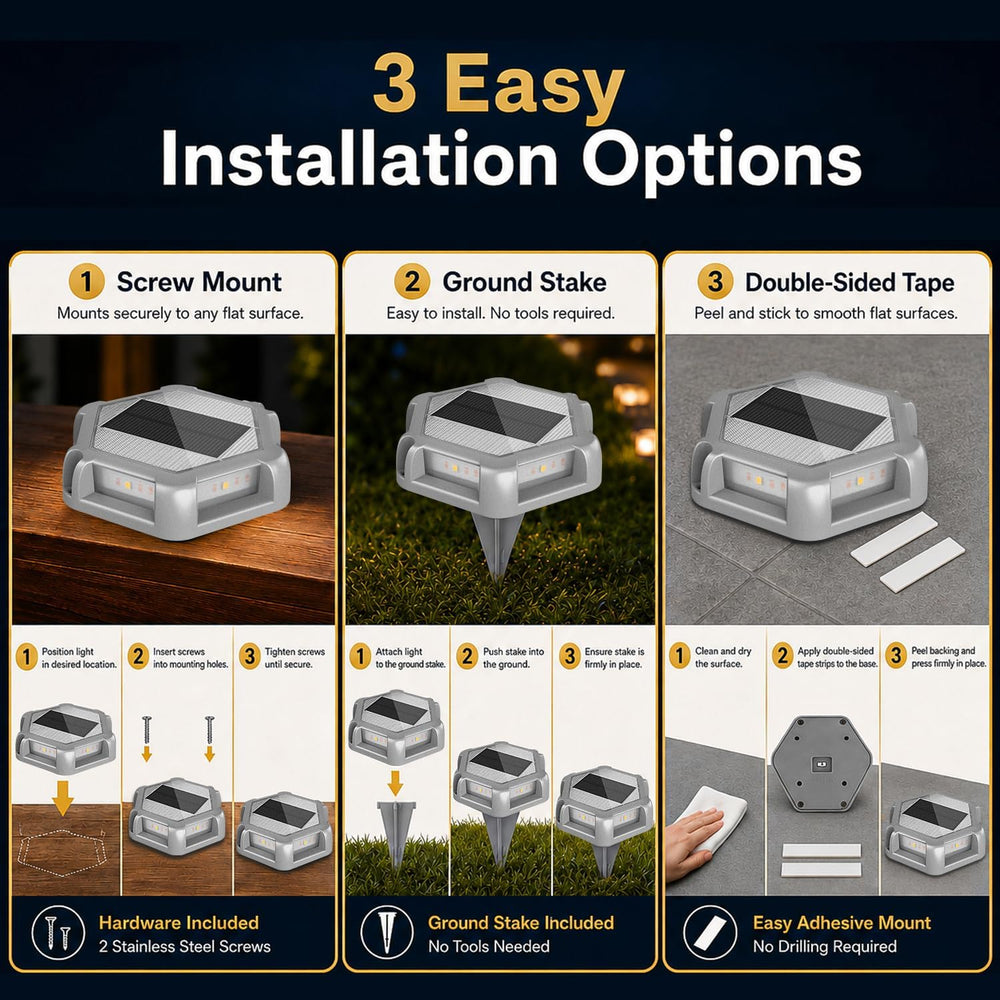 3 Easy
Installation Options

1 Screw Mount
Mounts securely to any flat surface.

1 Position light in desired location.

2 Insert screws into mounting holes.

3 Tighten screws until secure.

Hardware Included
2 Stainless Steel Screws

2 Ground Stake
Easy to install. No tools required.

1 Attach light to the ground stake.

2 Push stake into the ground.

3 Ensure stake is firmly in place.

Ground Stake Included
No Tools Needed

3 Double-Sided Tape
Peel and stick to smooth flat surfaces.

1 Clean and dry the surface.

2 Apply double-sided tape strips to the base.

3 Peel backing and press firmly in place.

Easy Adhesive Mount
No Drilling Required