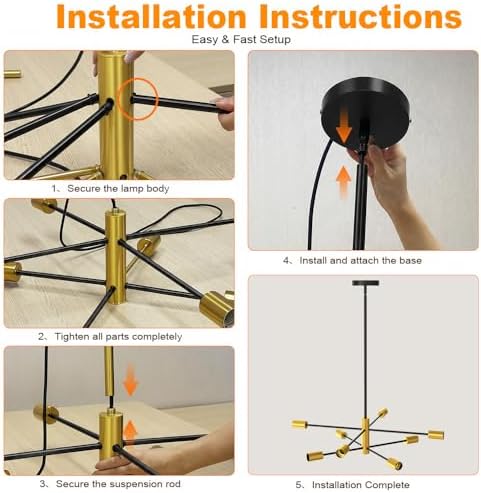 Installation Instructions

Easy & Fast Setup

1、Secure the lamp body

2、Tighten all parts completely

3、Secure the suspension rod

4、Install and attach the base

5、Installation Complete