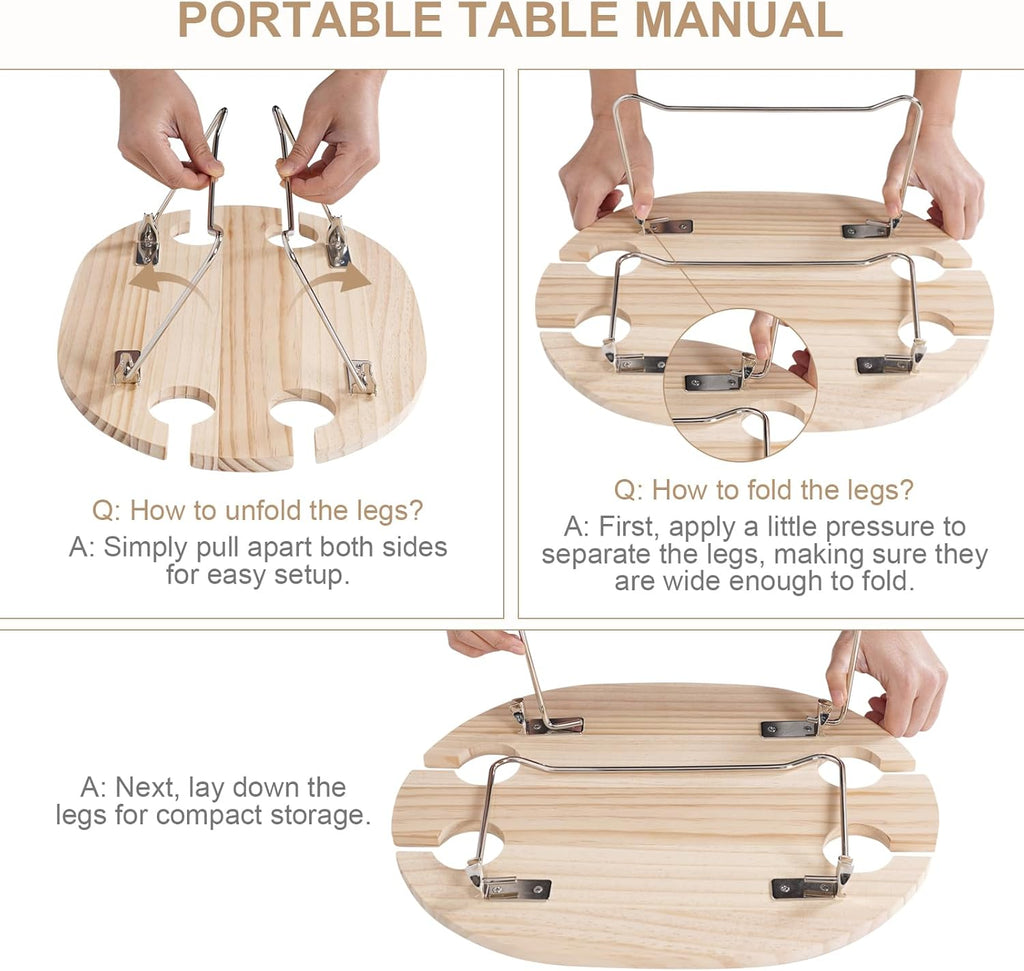 PORTABLE TABLE MANUAL

Q: How to unfold the legs?
A: Simply pull apart both sides for easy setup.

Q: How to fold the legs?
A: First, apply a little pressure to separate the legs, making sure they are wide enough to fold.

A: Next, lay down the legs for compact storage.