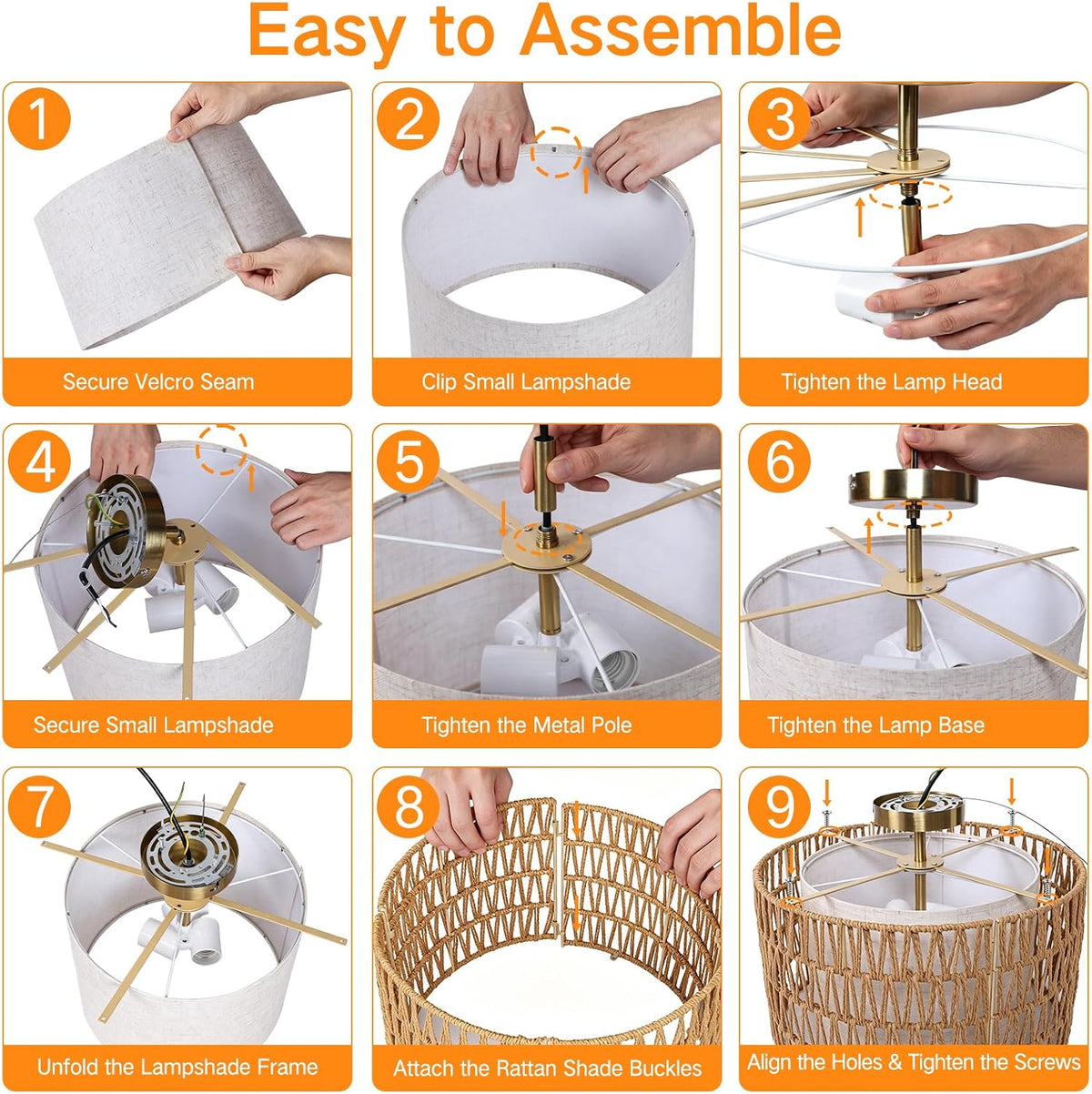 Easy to Assemble

1

Secure Velcro Seam

2

Clip Small Lampshade

3

Tighten the Lamp Head

4

Secure Small Lampshade

5

Tighten the Metal Pole

6

Tighten the Lamp Base

7

Unfold the Lampshade Frame

8

Attach the Rattan Shade Buckles

9

Align the Holes & Tighten the Screws